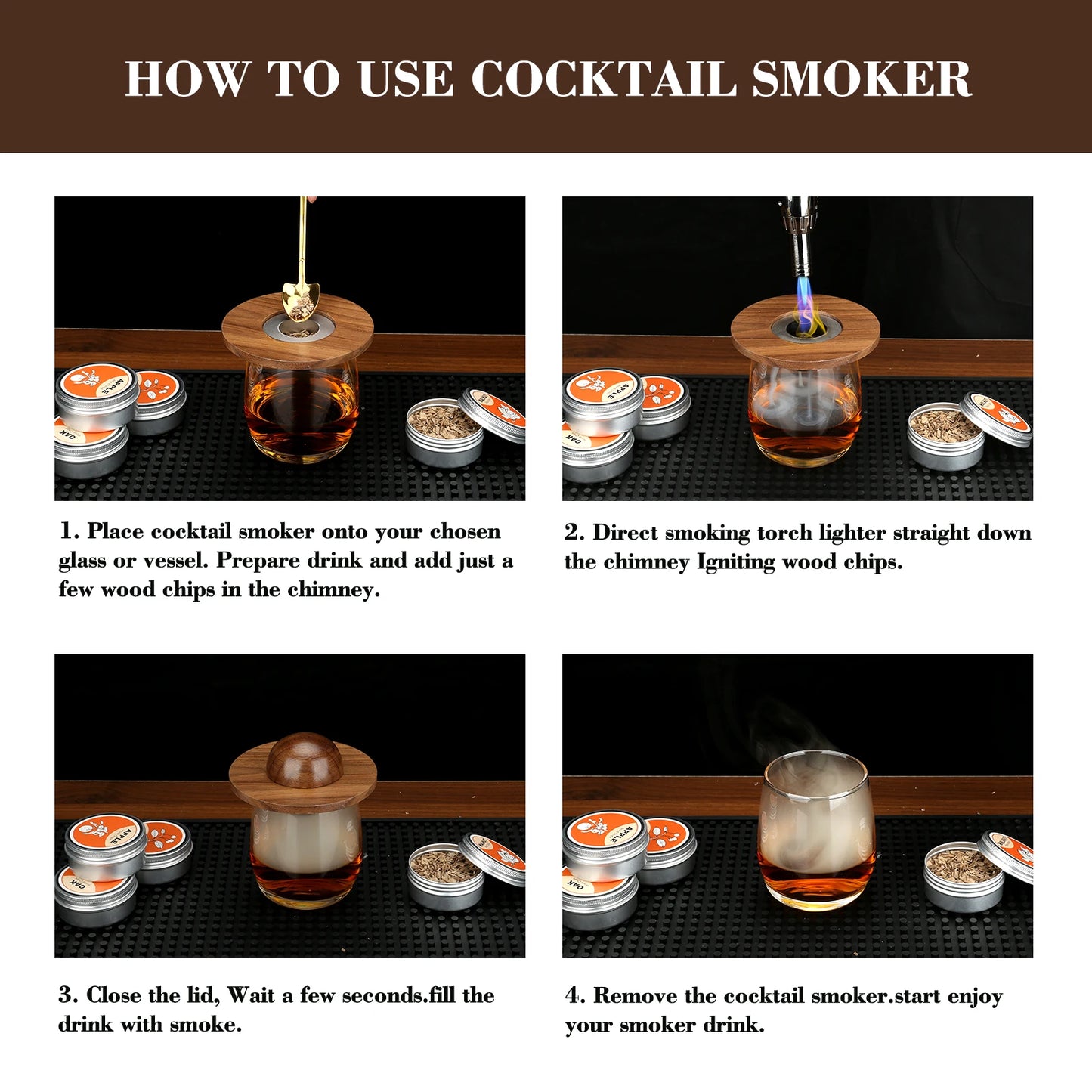 HOW TO USE COCKTAIL SMOKER

APPLE

OAK

1. Place cocktail smoker onto your chosen glass or vessel. Prepare drink and add just a few wood chips in the chimney.

APPLE

OAK

2. Direct smoking torch lighter straight down the chimney Igniting wood chips.

APPLE

OAK

3. Close the lid, Wait a few seconds.fill the drink with smoke.

APPLE

OAK

4. Remove the cocktail smoker.start enjoy your smoker drink.